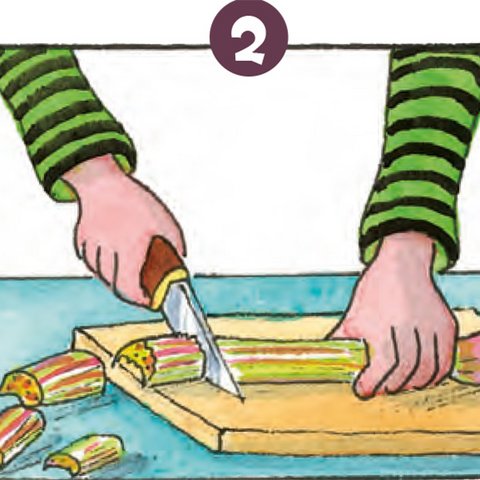 2