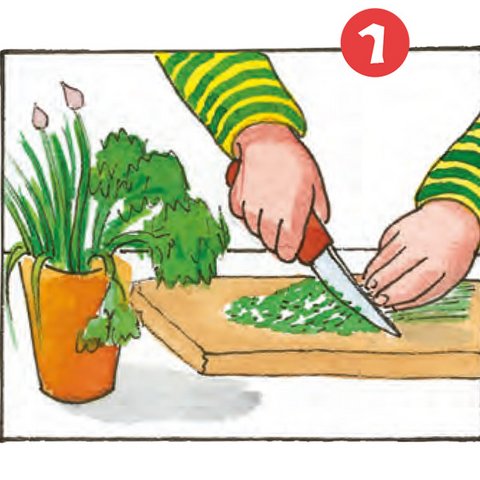 1